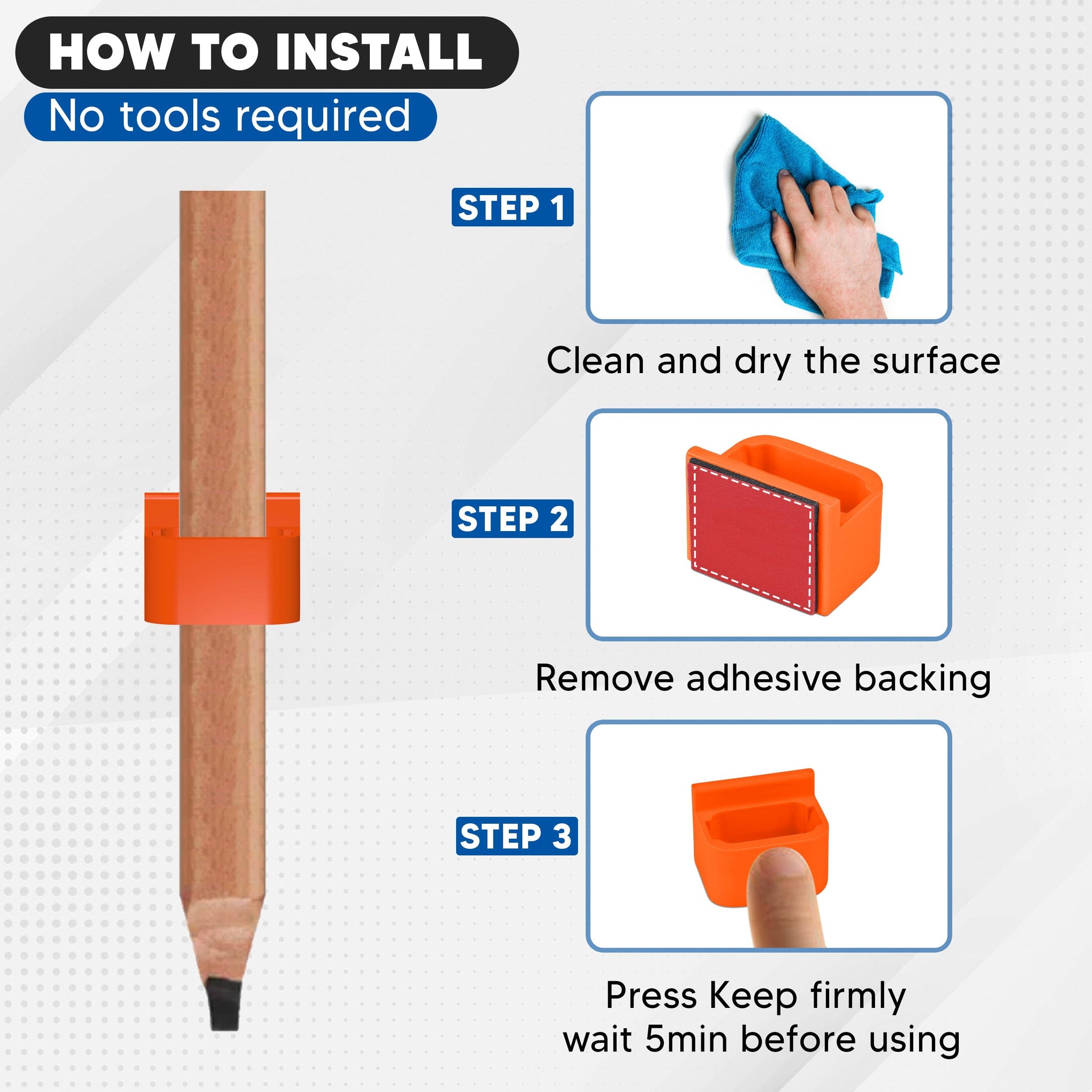 HOW TO INSTALL

No tools required

STEP 1

Clean and dry the surface

STEP 2

Remove adhesive backing

STEP 3

Press Keep firmly
wait 5min before using